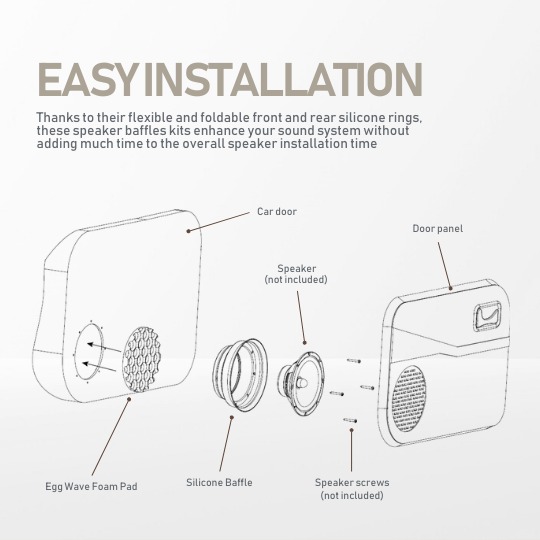 EASY INSTALLATION

Thanks to their flexible and foldable front and rear silicone rings, these speaker baffles kits enhance your sound system without adding much time to the overall speaker installation time

Car door

Door panel

Speaker
(not included)

Egg Wave Foam Pad

Silicone Baffle

Speaker screws
(not included)